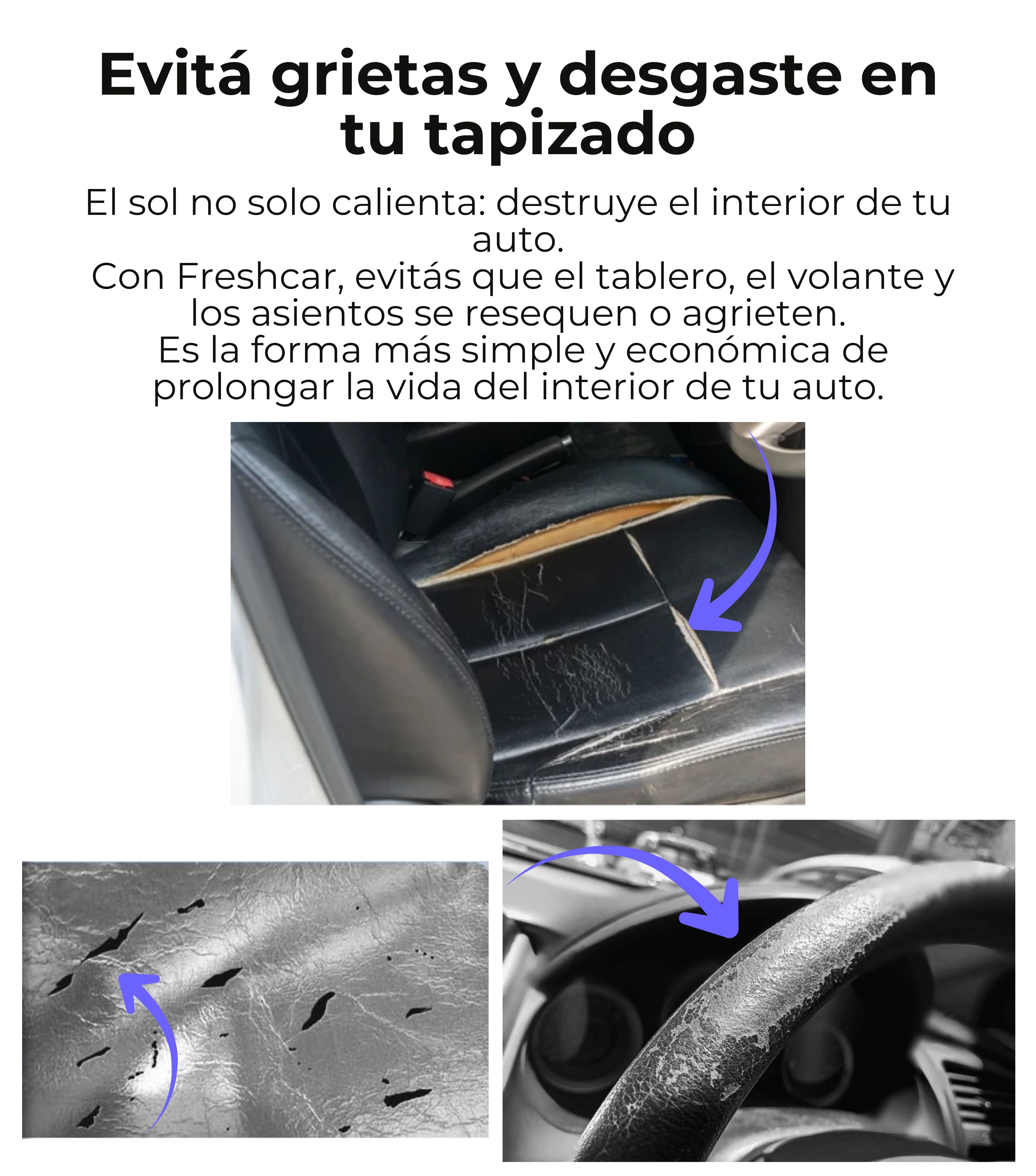 Evitá grietas y desgaste en tu tapizado

El sol no solo calienta: destruye el interior de tu auto.
Con Freshcar, evitás que el tablero, el volante y los asientos se resequen o agrieten.
Es la forma más simple y económica de prolongar la vida del interior de tu auto.